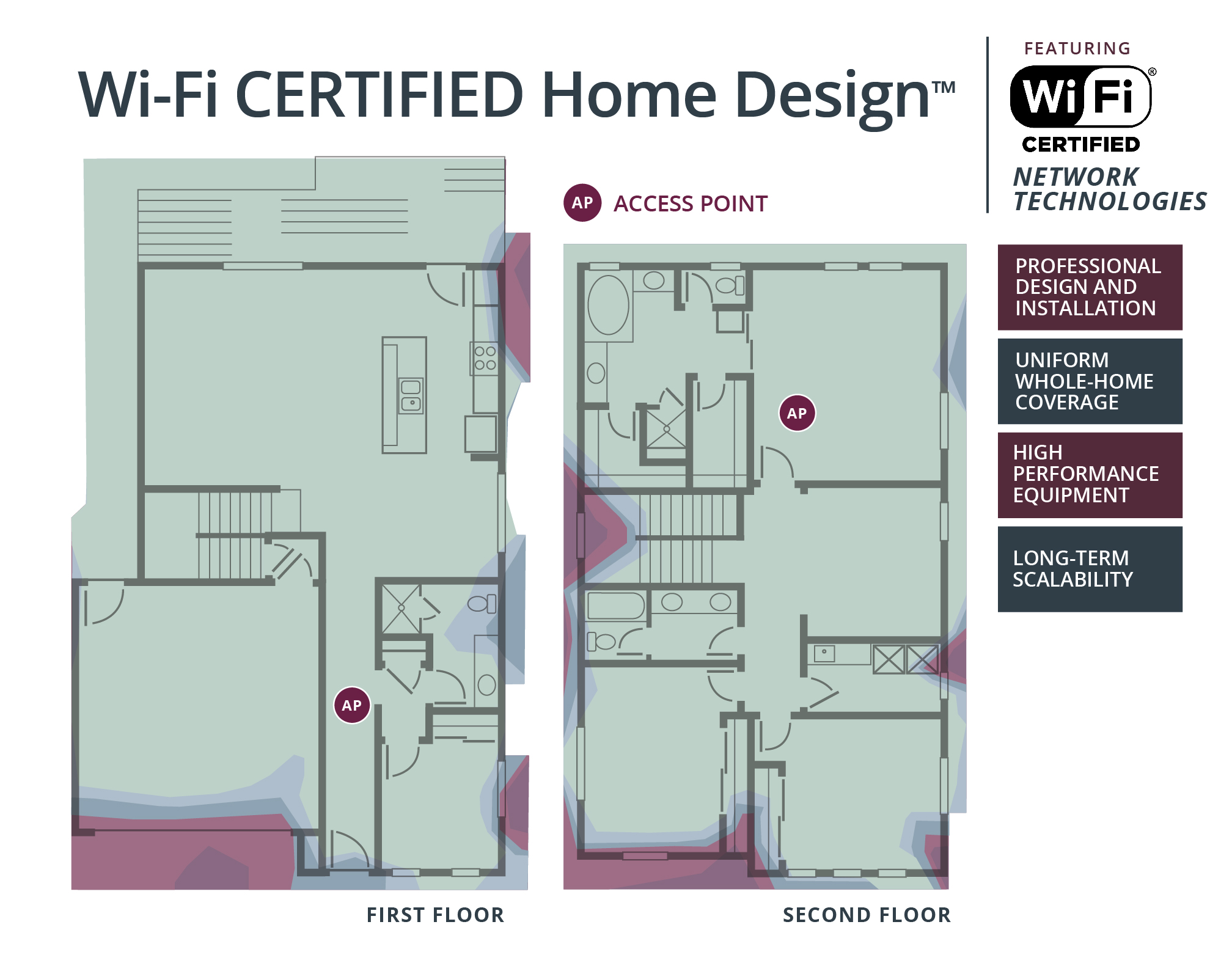 Wi-Fi CERTIFIED Home Design™

FEATURING

Wi Fi®

CERTIFIED

NETWORK TECHNOLOGIES

AP ACCESS POINT

PROFESSIONAL DESIGN AND INSTALLATION

UNIFORM WHOLE-HOME COVERAGE

HIGH PERFORMANCE EQUIPMENT

LONG-TERM SCALABILITY

AP

AP

FIRST FLOOR

SECOND FLOOR